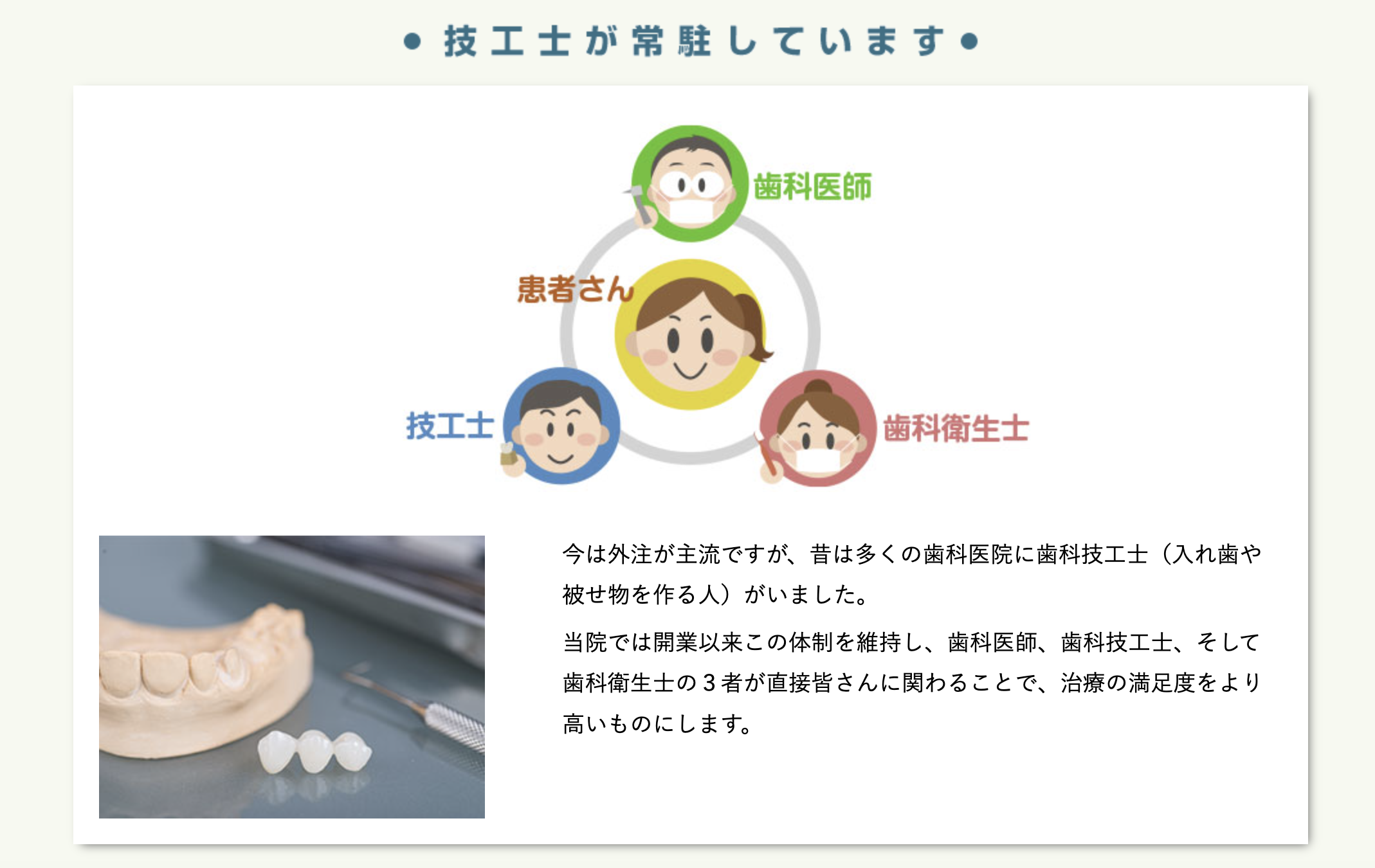 ● 技工士が常駐しています ●

歯科医師

患者さん

技工士

歯科衛生士

今は外注が主流ですが、昔は多くの歯科医院に歯科技工士（入れ歯や被せ物を作る人）がいました。

当院では開業以来この体制を維持し、歯科医師、歯科技工士、そして歯科衛生士の３者が直接皆さんに関わることで、治療の満足度をより高いものにします。