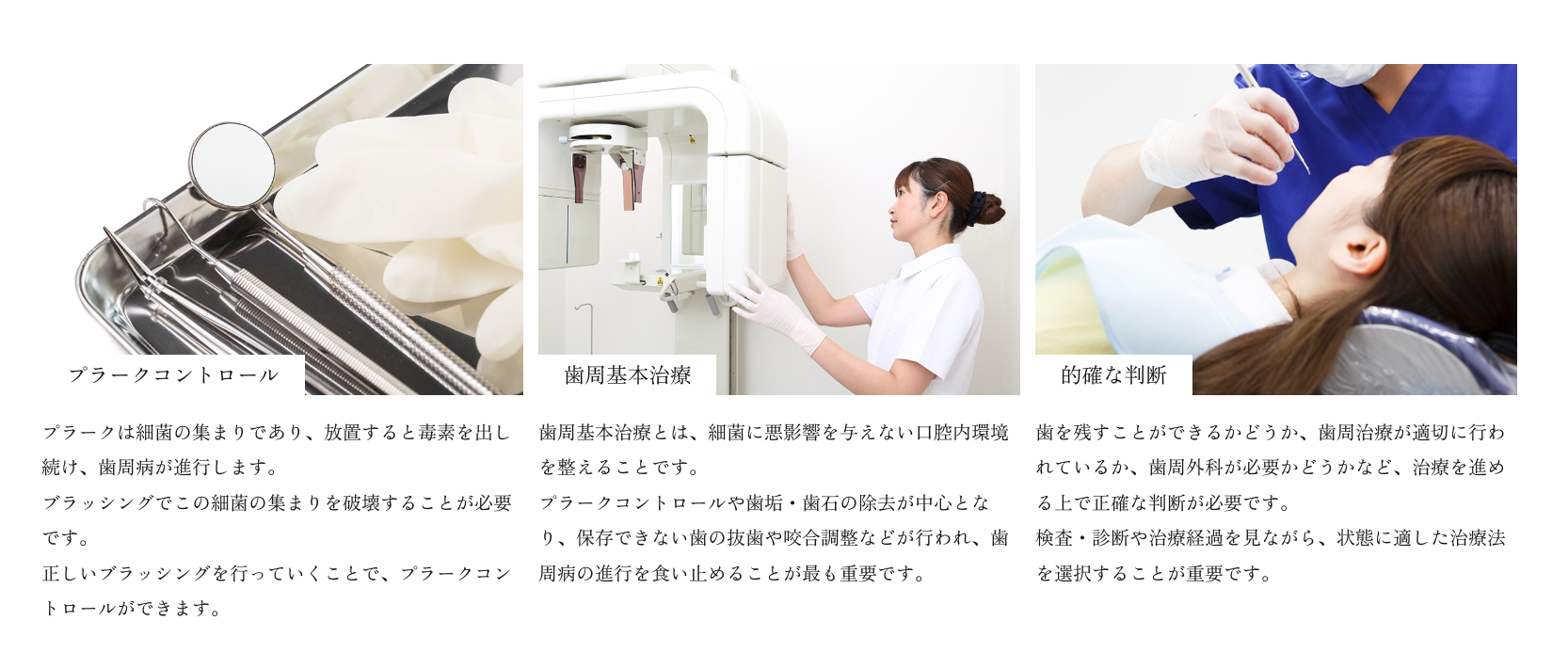 プラークコントロール

プラークは細菌の集まりであり、放置すると毒素を出し続け、歯周病が進行します。
ブラッシングでこの細菌の集まりを破壊することが必要です。
正しいブラッシングを行っていくことで、プラークコントロールができます。

歯周基本治療

歯周基本治療とは、細菌に悪影響を与えない口腔内環境を整えることです。
プラークコントロールや歯垢・歯石の除去が中心となり、保存できない歯の抜歯や咬合調整などが行われ、歯周病の進行を食い止めることが最も重要です。

的確な判断

歯を残すことができるかどうか、歯周治療が適切に行われているか、歯周外科が必要かどうかなど、治療を進める上で正確な判断が必要です。
検査・診断や治療経過を見ながら、状態に適した治療法を選択することが重要です。