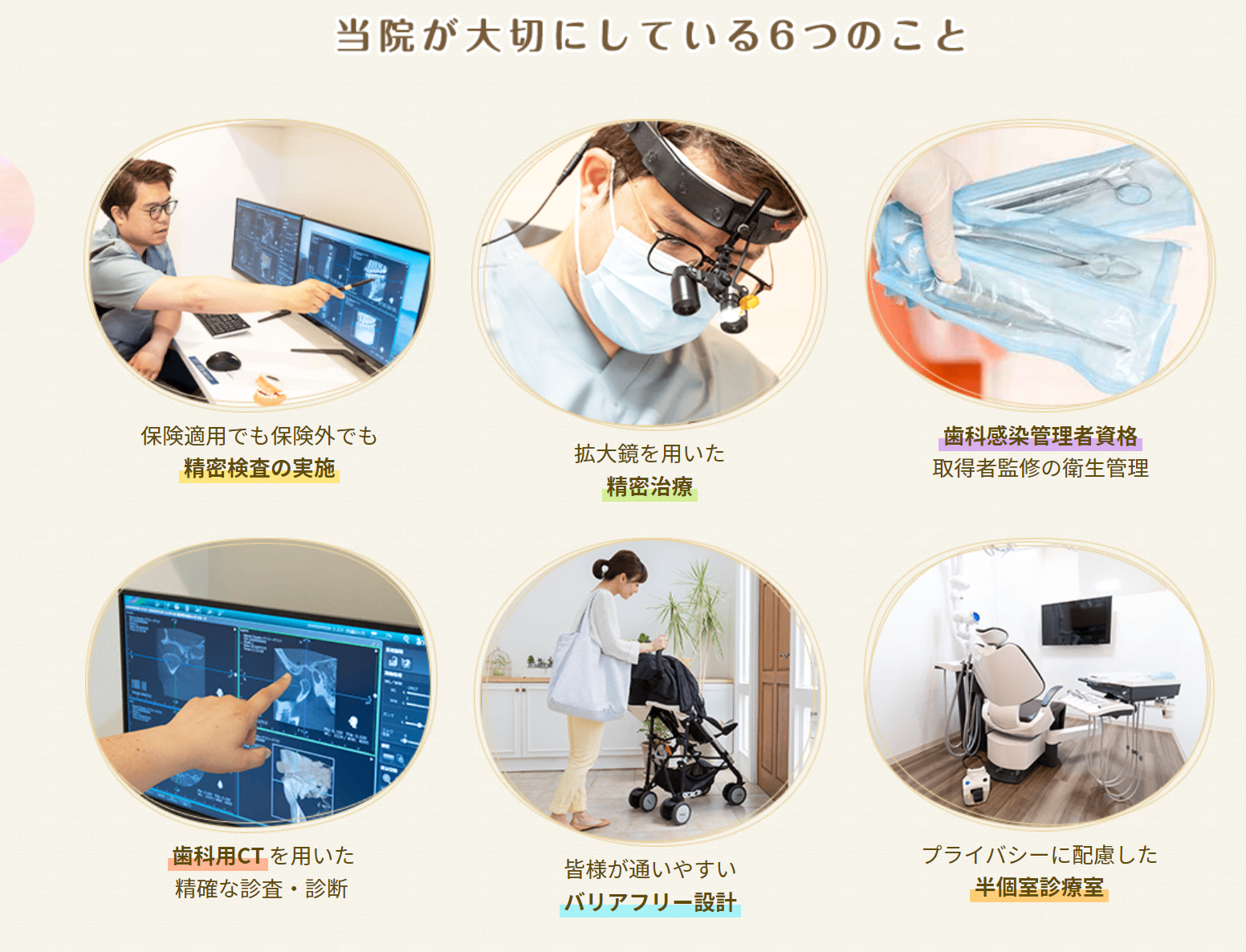 当院が大切にしている6つのこと

保険適用でも保険外でも
精密検査の実施

拡大鏡を用いた
精密治療

歯科感染管理者資格
取得者監修の衛生管理

歯科用CTを用いた
精確な診査・診断

皆様が通いやすい
バリアフリー設計

プライバシーに配慮した
半個室診療室