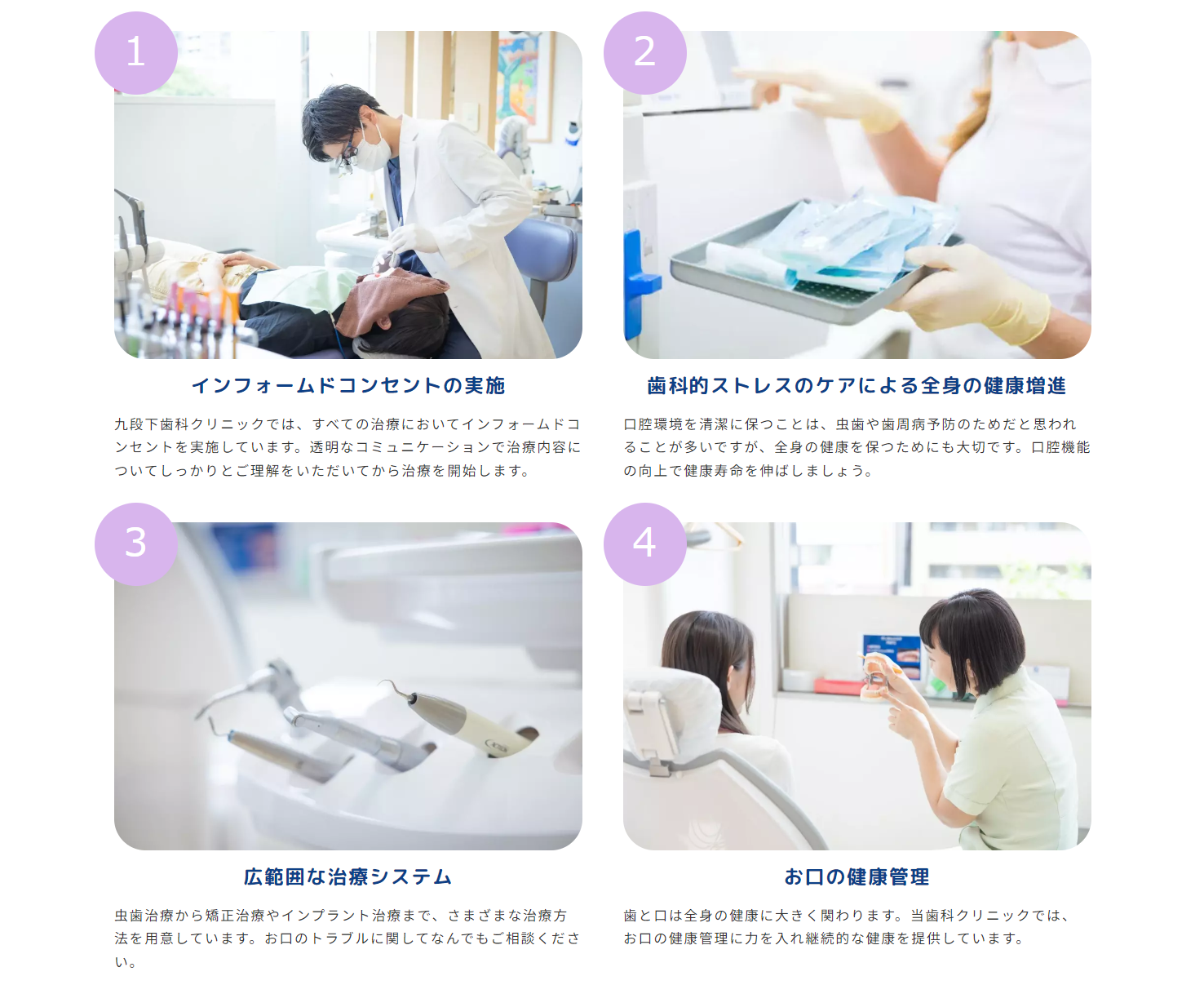 1

インフォームドコンセントの実施

九段下歯科クリニックでは、すべての治療においてインフォームドコンセントを実施しています。透明なコミュニケーションで治療内容についてしっかりとご理解をいただいてから治療を開始します。

2

歯科的ストレスのケアによる全身の健康増進

口腔環境を清潔に保つことは、虫歯や歯周病予防のためだと思われることが多いですが、全身の健康を保つためにも大切です。口腔機能の向上で健康寿命を伸ばしましょう。

3

広範囲な治療システム

虫歯治療から矯正治療やインプラント治療まで、さまざまな治療方法を用意しています。お口のトラブルに関してなんでもご相談ください。

4

お口の健康管理

歯と口は全身の健康に大きく関わります。当歯科クリニックでは、お口の健康管理に力を入れ継続的な健康を提供しています。